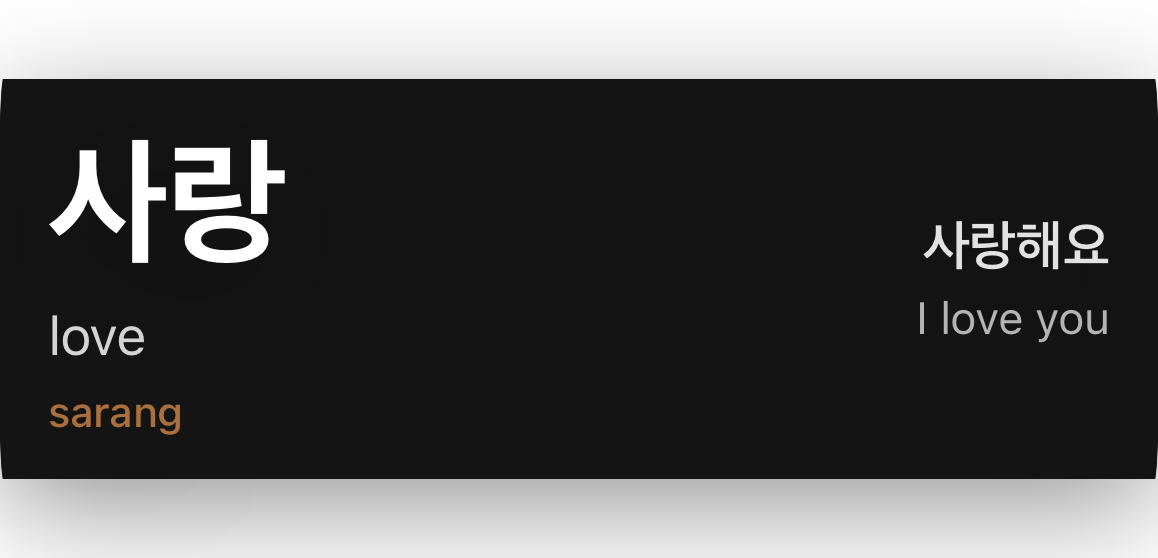 사랑

love

sarang

사랑해요

I love you